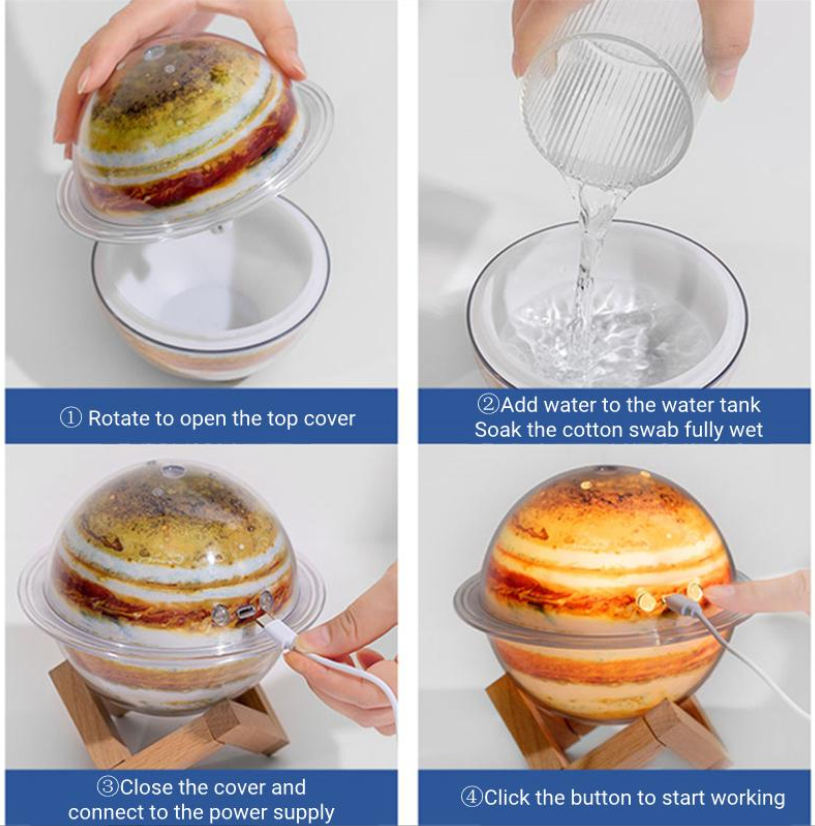 ① Rotate to open the top cover

②Add water to the water tank
Soak the cotton swab fully wet

③Close the cover and
connect to the power supply

④Click the button to start working